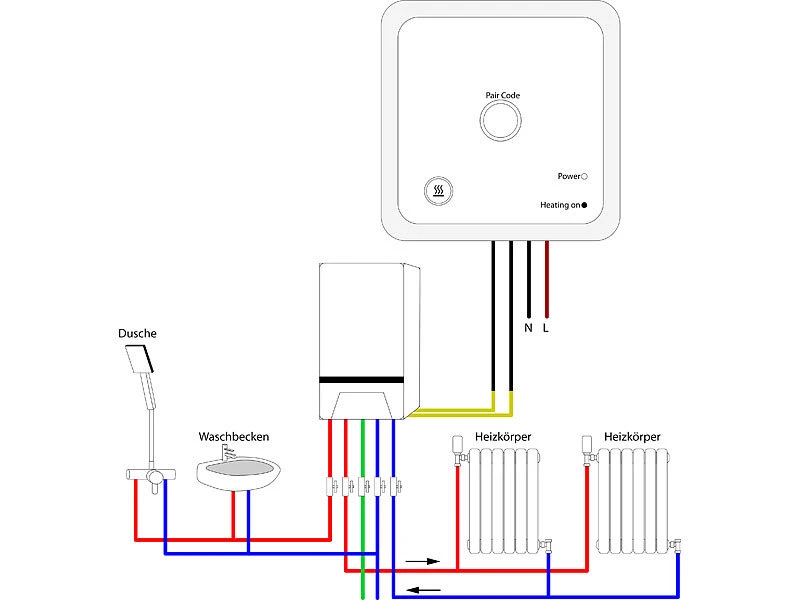 Pair Code

Power

Heating on

N L

Dusche

Waschbecken

Heizkörper

Heizkörper